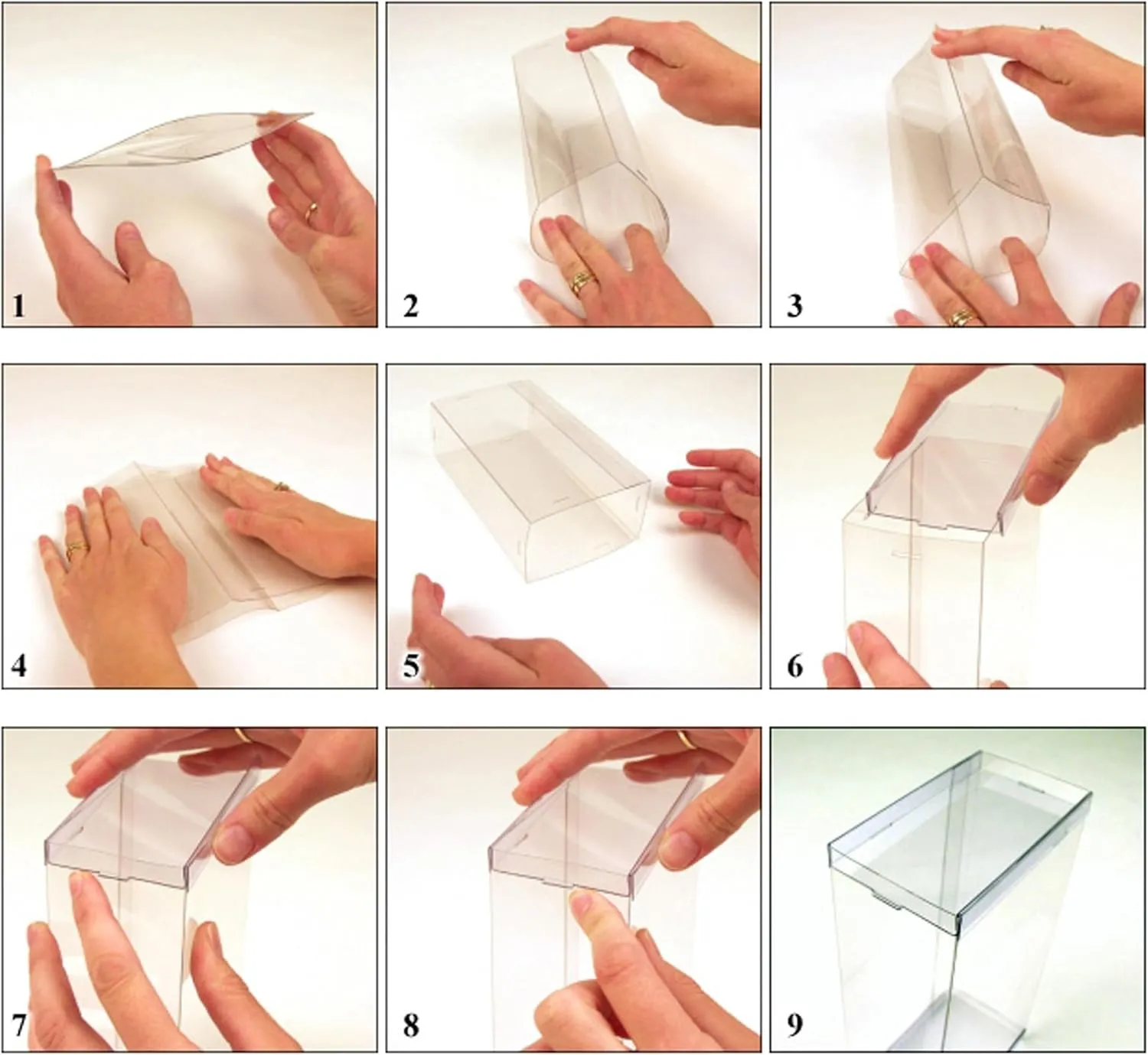 1

2

3

4

5

6

7

8

9